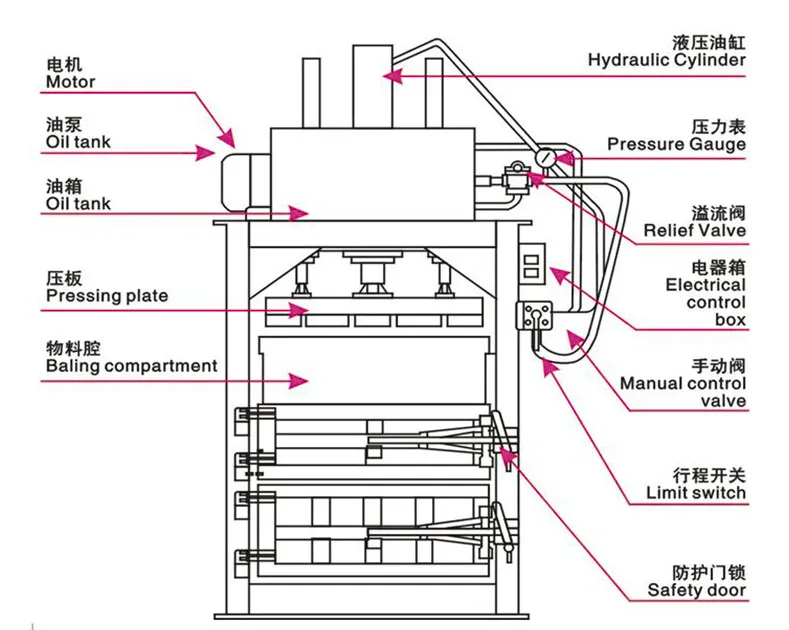 电机
Motor

油泵
Oil tank

油箱
Oil tank

压板
Pressing plate

物料腔
Baling compartment

液压油缸
Hydraulic Cylinder

压力表
Pressure Gauge

溢流阀
Relief Valve

电器箱
Electrical control box

手动阀
Manual control valve

行程开关
Limit switch

防护门锁
Safety door