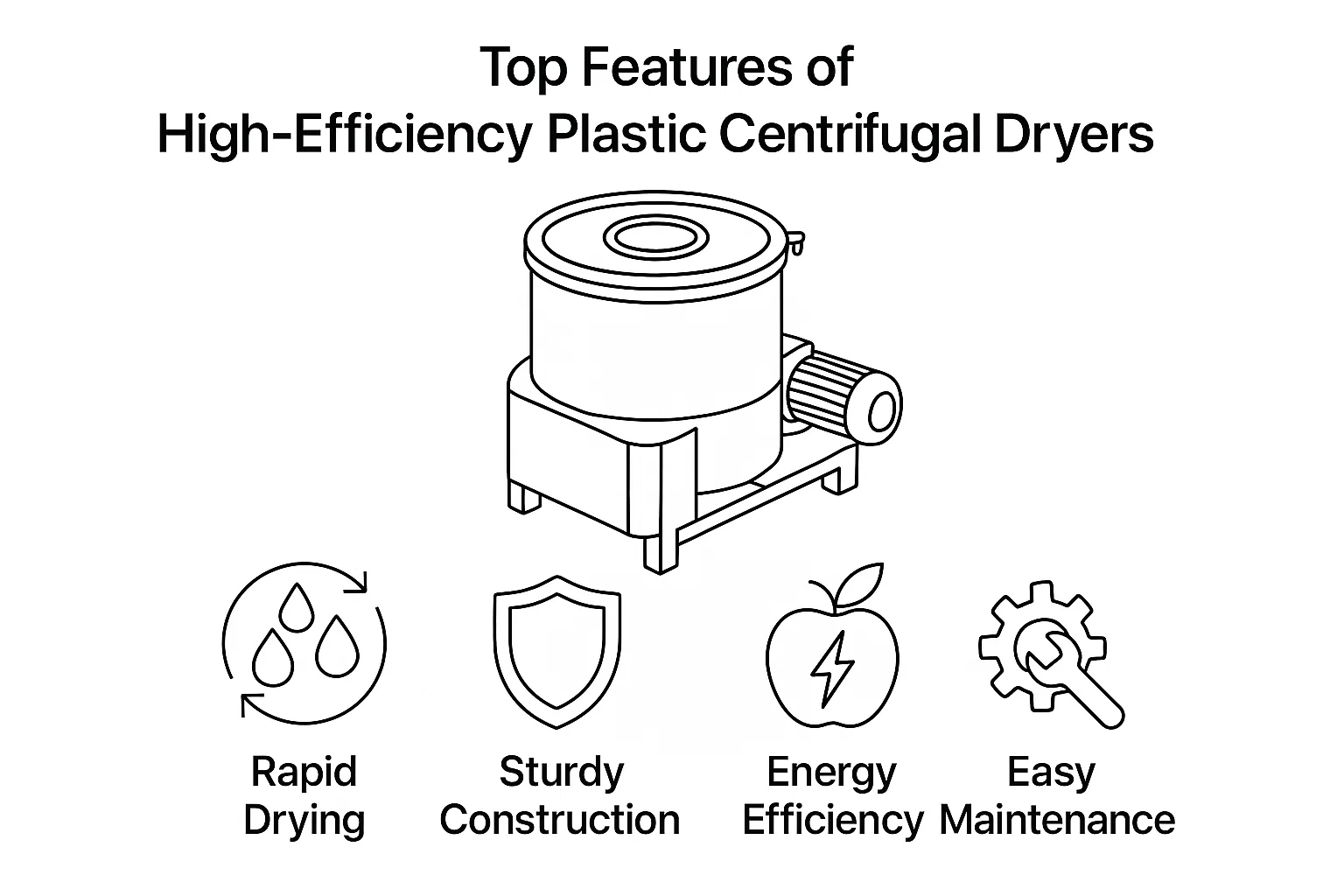 Top Features of
High-Efficiency Plastic Centrifugal Dryers

Rapid Drying

Sturdy Construction

Energy Efficiency

Easy Maintenance